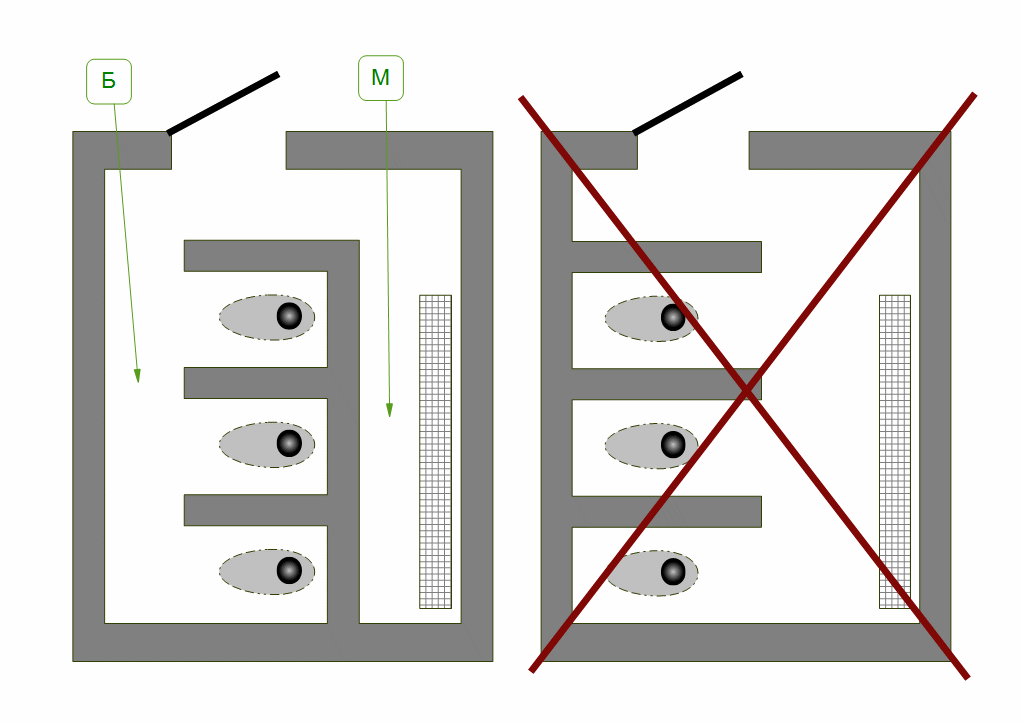 Б

М