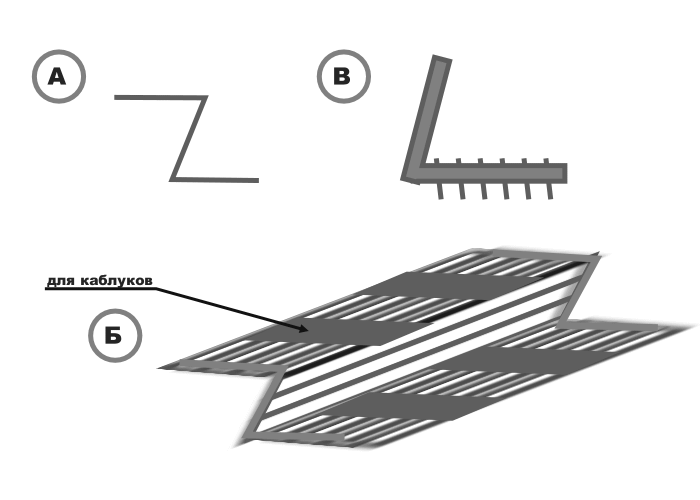 А

В

для каблуков

Б